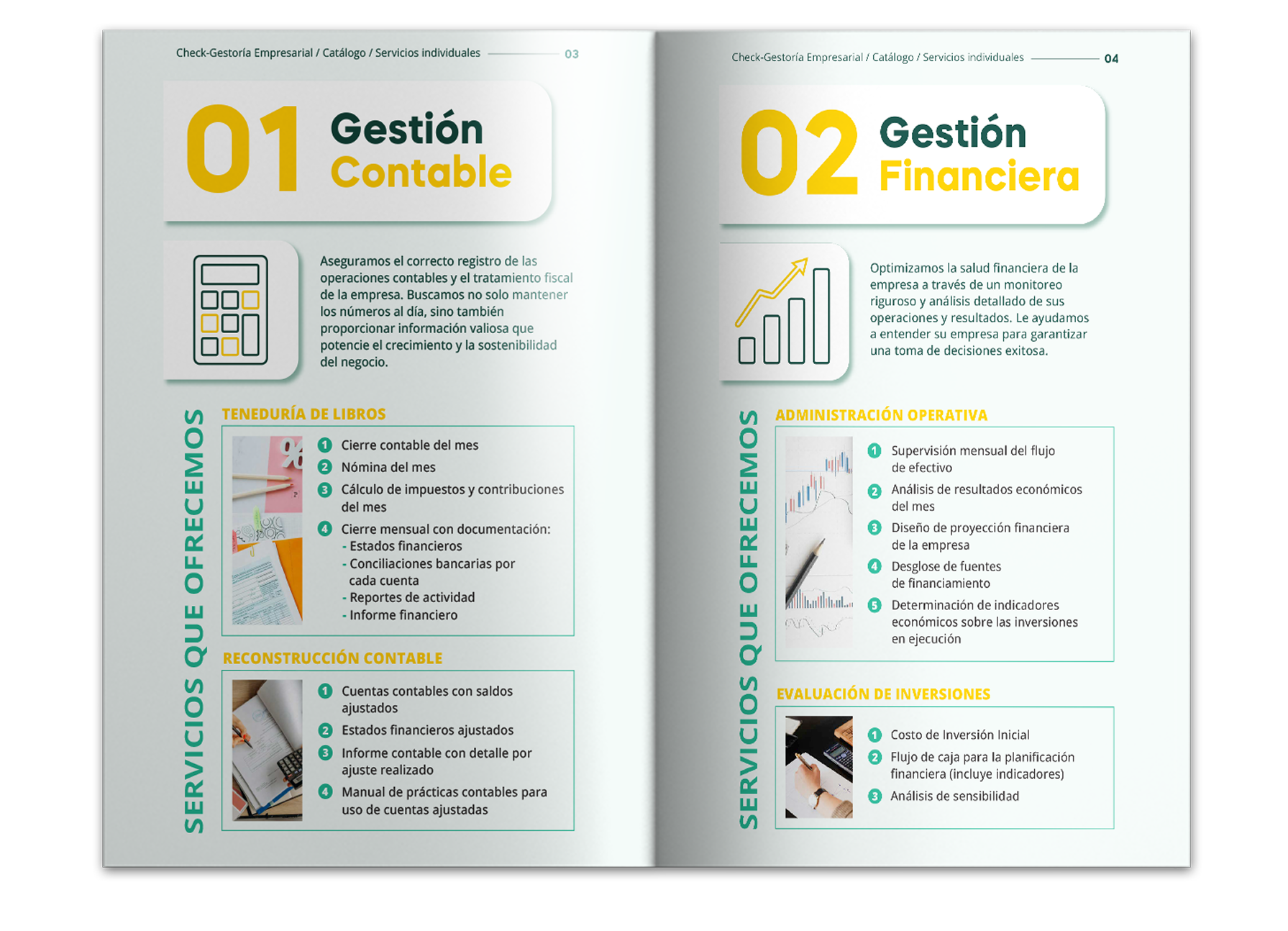 Check-Gestoría Empresarial / Catálogo / Servicios individuales 03

01 Gestión Contable

Aseguramos el correcto registro de las operaciones contables y el tratamiento fiscal de la empresa. Buscamos no solo mantener los números al día, sino también proporcionar información valiosa que potencie el crecimiento y la sostenibilidad del negocio.

SERVICIOS QUE OFRECEMOS

TENEDURÍA DE LIBROS

1 Cierre contable del mes
2 Nómina del mes
3 Cálculo de impuestos y contribuciones del mes
4 Cierre mensual con documentación:
- Estados financieros
- Conciliaciones bancarias por cada cuenta
- Reportes de actividad
- Informe financiero

RECONSTRUCCIÓN CONTABLE

1 Cuentas contables con saldos ajustados
2 Estados financieros ajustados
3 Informe contable con detalle por ajuste realizado
4 Manual de prácticas contables para uso de cuentas ajustadas

Check-Gestoría Empresarial / Catálogo / Servicios individuales 04

02 Gestión Financiera

Optimizamos la salud financiera de la empresa a través de un monitoreo riguroso y análisis detallado de sus operaciones y resultados. Le ayudamos a entender su empresa para garantizar una toma de decisiones exitosa.

SERVICIOS QUE OFRECEMOS

ADMINISTRACIÓN OPERATIVA

1 Supervisión mensual del flujo de efectivo
2 Análisis de resultados económicos del mes
3 Diseño de proyección financiera de la empresa
4 Desglose de fuentes de financiamiento
5 Determinación de indicadores económicos sobre las inversiones en ejecución

EVALUACIÓN DE INVERSIONES

1 Costo de Inversión Inicial
2 Flujo de caja para la planificación financiera (incluye indicadores)
3 Análisis de sensibilidad